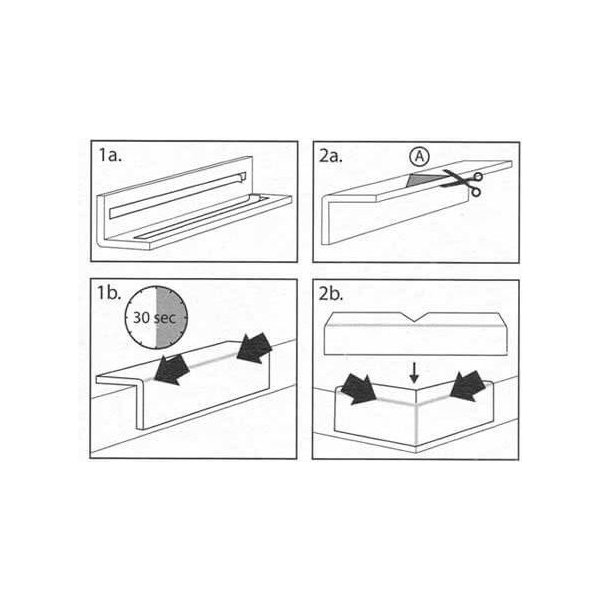 1a.

2a.

A

1b.

30 sec

2b.