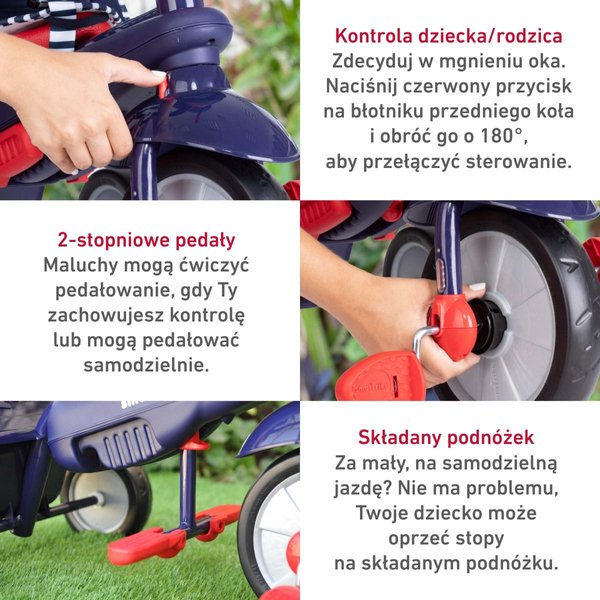 Kontrola dziecka/rodzica
Zdecyduj w mgnieniu oka. Naciśnij czerwony przycisk na błotniku przedniego koła i obróć go o 180°, aby przełączyć sterowanie.

2-stopniowe pedały
Maluchy mogą ćwiczyć pedałowanie, gdy Ty zachowujesz kontrolę lub mogą pedałować samodzielnie.

Składany podnóżek
Za mały, na samodzielną jazdę? Nie ma problemu, Twoje dziecko może oprzeć stopy na składanym podnóżku.