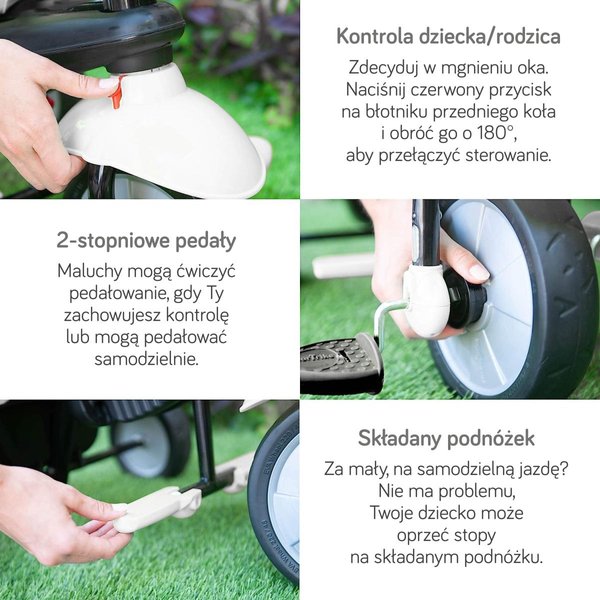 Kontrola dziecka/rodzica

Zdecyduj w mgnieniu oka. Naciśnij czerwony przycisk na błotniku przedniego koła i obróć go o 180°, aby przełączyć sterowanie.

2-stopniowe pedały

Maluchy mogą ćwiczyć pedałowanie, gdy Ty zachowujesz kontrolę lub mogą pedałować samodzielnie.

Składany podnóżek

Za mały, na samodzielną jazdę? Nie ma problemu, Twoje dziecko może oprzeć stopy na składanym podnóżku.