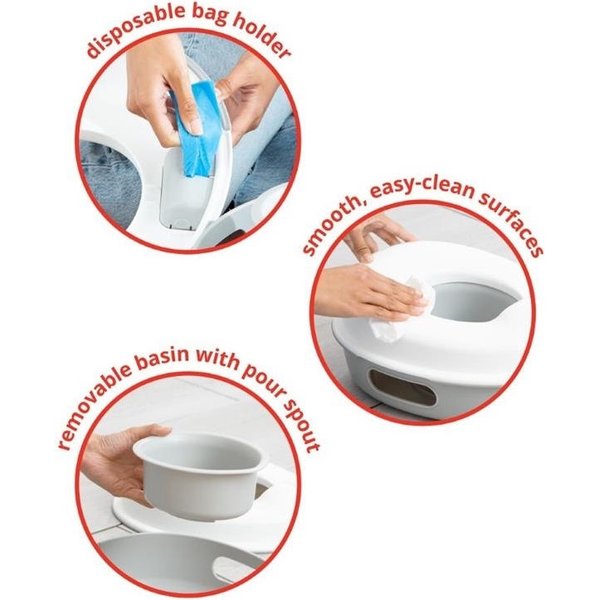 disposable bag holder

smooth, easy-clean surfaces

removable basin with pour spout